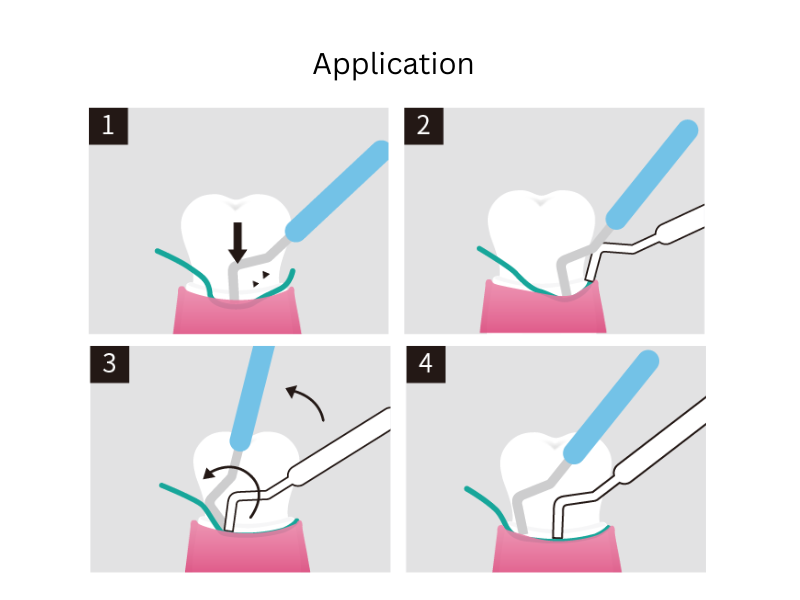 Application

1

2

3

4